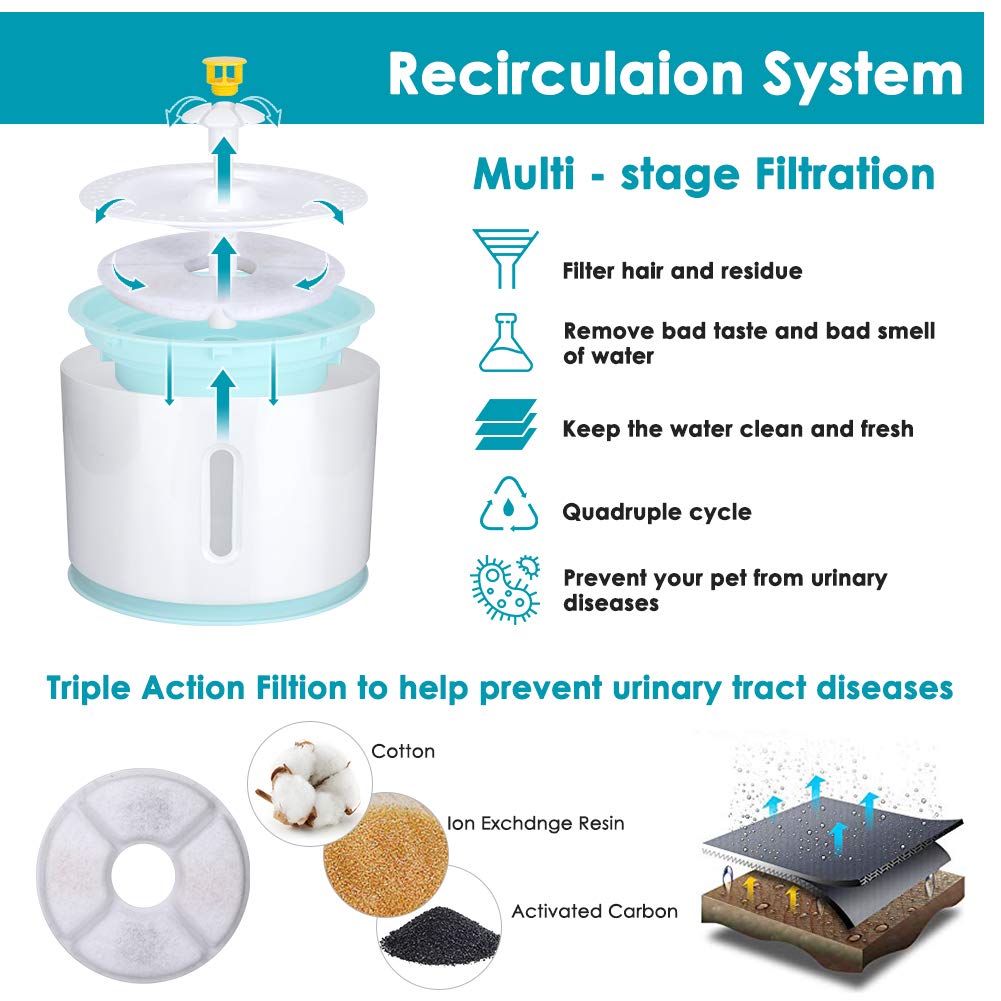 Recirculaion System

Multi - stage Filtration

Filter hair and residue

Remove bad taste and bad smell of water

Keep the water clean and fresh

Quadruple cycle

Prevent your pet from urinary diseases

Triple Action Filtion to help prevent urinary tract diseases

Cotton

Ion Exchdnge Resin

Activated Carbon