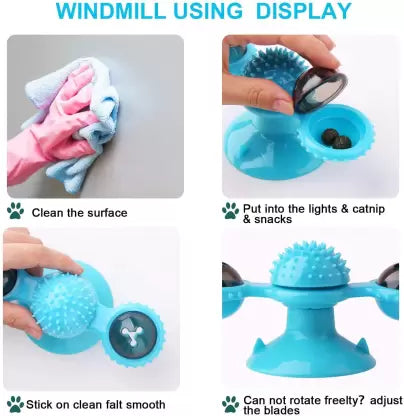 WINDMILL USING DISPLAY

Clean the surface

Put into the lights & catnip & snacks

Stick on clean falt smooth

Can not rotate freelty? adjust the blades